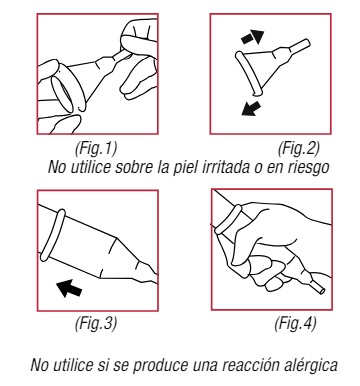 (Fig.1)

(Fig.2)

No utilice sobre la piel irritada o en riesgo

(Fig.3)

(Fig.4)

No utilice si se produce una reacción alérgica